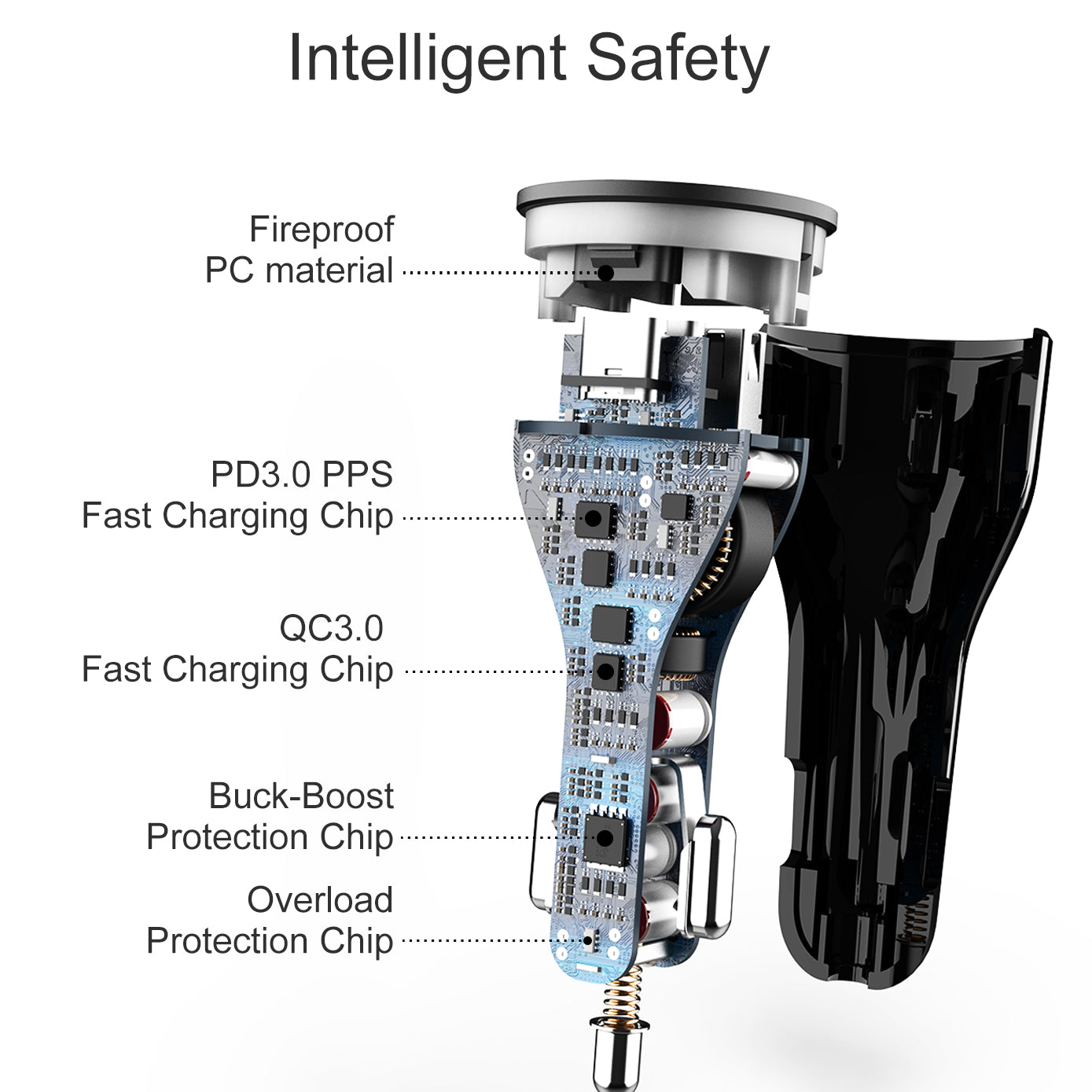 Intelligent Safety

Fireproof
PC material

PD3.0 PPS
Fast Charging Chip

QC3.0
Fast Charging Chip

Buck-Boost
Protection Chip

Overload
Protection Chip