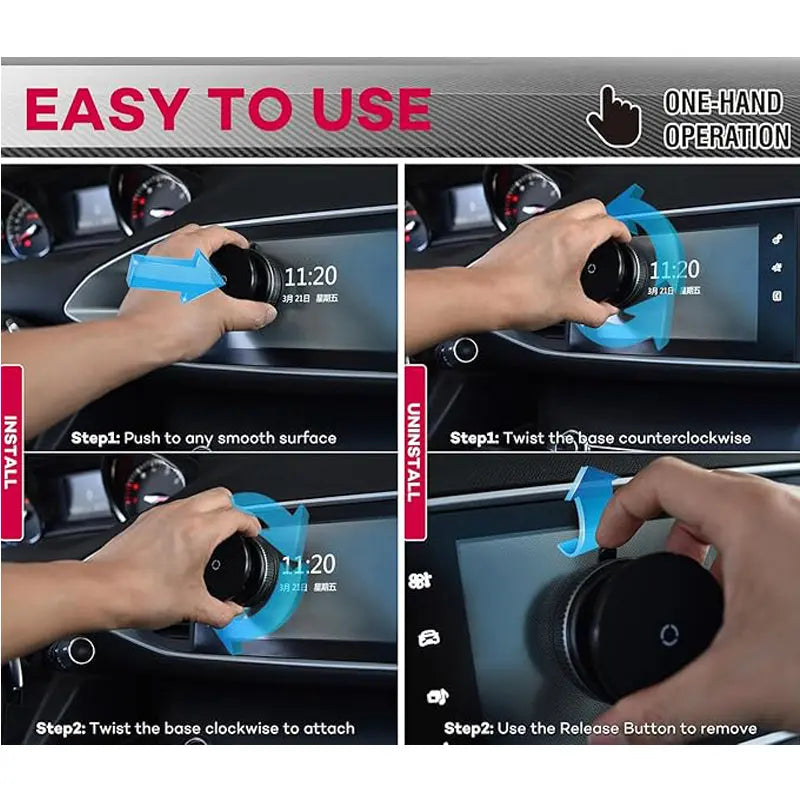 EASY TO USE

ONE-HAND OPERATION

INSTALL

11:20
3月 21日 星期五

Step1: Push to any smooth surface

11:20
3月 21日 星期五

Step2: Twist the base clockwise to attach

UNINSTALL

11:20
3月 21日 星期五

Step1: Twist the base counterclockwise

Step2: Use the Release Button to remove