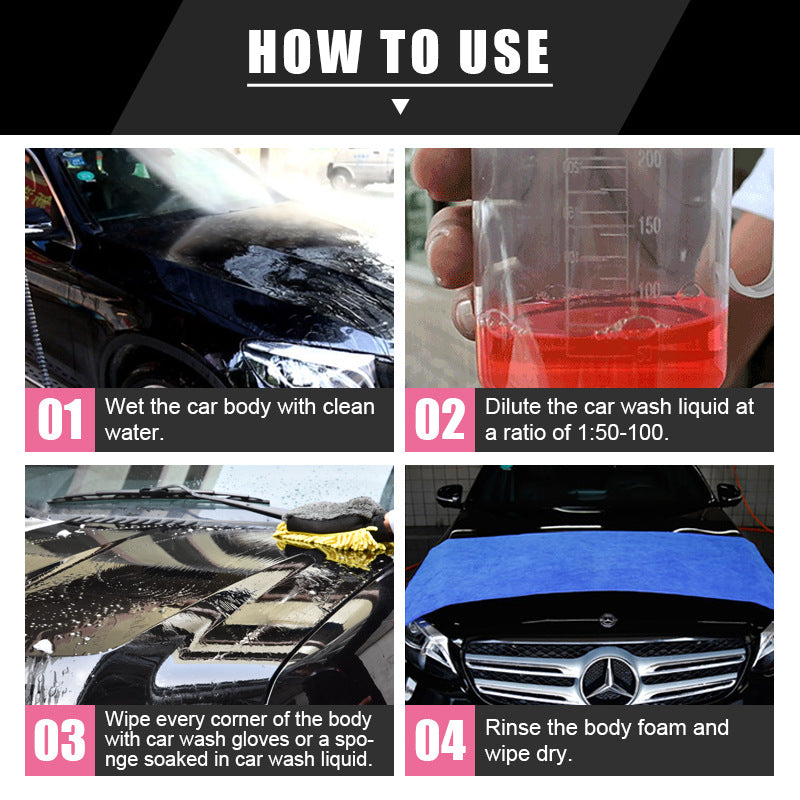 HOW TO USE

200
150
100

01 Wet the car body with clean water.

02 Dilute the car wash liquid at a ratio of 1:50-100.

03 Wipe every corner of the body with car wash gloves or a sponge soaked in car wash liquid.

04 Rinse the body foam and wipe dry.